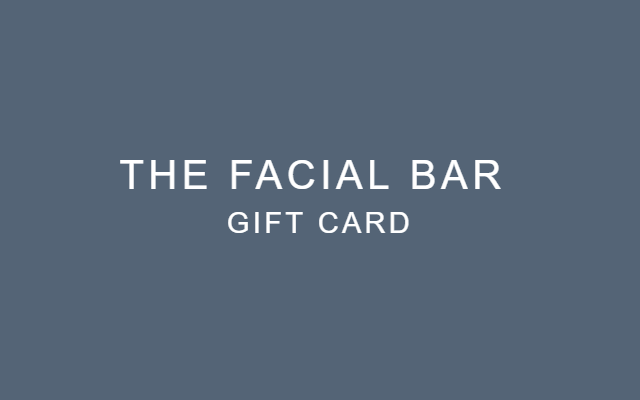 THE FACIAL BAR
GIFT CARD